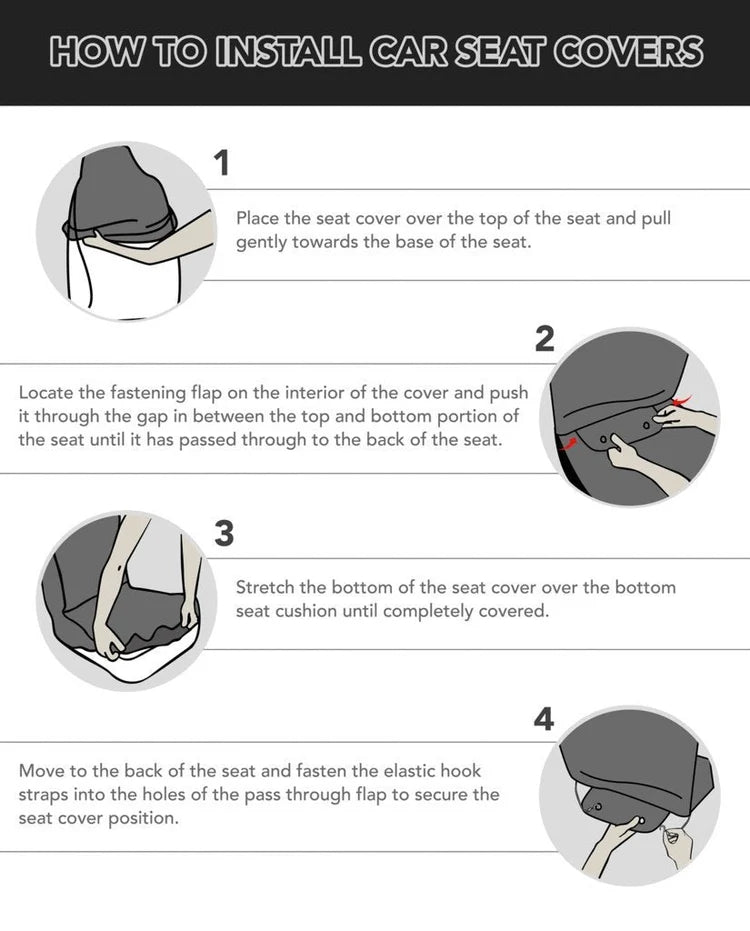 HOW TO INSTALL CAR SEAT COVERS

1

Place the seat cover over the top of the seat and pull gently towards the base of the seat.

2

Locate the fastening flap on the interior of the cover and push it through the gap in between the top and bottom portion of the seat until it has passed through to the back of the seat.

3

Stretch the bottom of the seat cover over the bottom seat cushion until completely covered.

4

Move to the back of the seat and fasten the elastic hook straps into the holes of the pass through flap to secure the seat cover position.