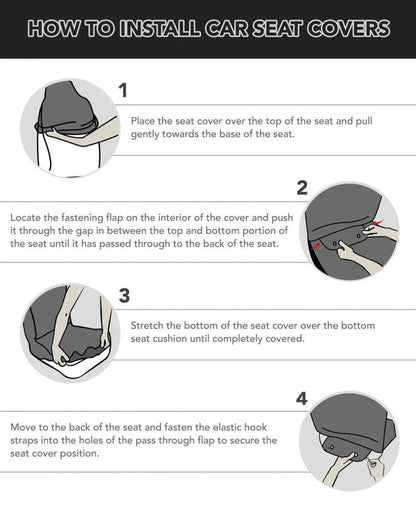 HOW TO INSTALL CAR SEAT COVERS

1

Place the seat cover over the top of the seat and pull gently towards the base of the seat.

2

Locate the fastening flap on the interior of the cover and push it through the gap in between the top and bottom portion of the seat until it has passed through to the back of the seat.

3

Stretch the bottom of the seat cover over the bottom seat cushion until completely covered.

4

Move to the back of the seat and fasten the elastic hook straps into the holes of the pass through flap to secure the seat cover position.